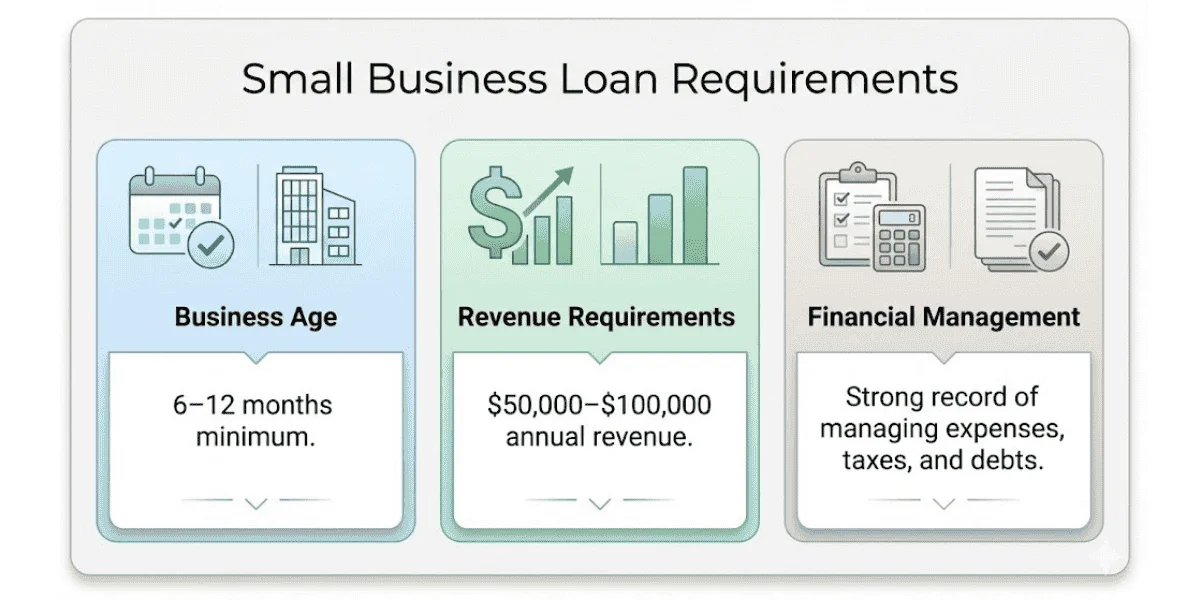 Small Business Loan Requirements

Business Age

6–12 months minimum.

Revenue Requirements

\$50,000–\$100,000 annual revenue.

Financial Management

Strong record of managing expenses, taxes, and debts.